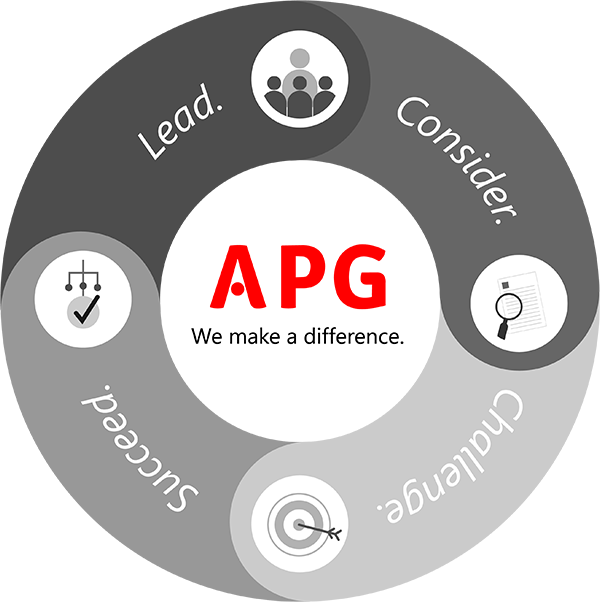 Lead.

Consider.

APG
We make a difference.

Challenge.

Succeed.